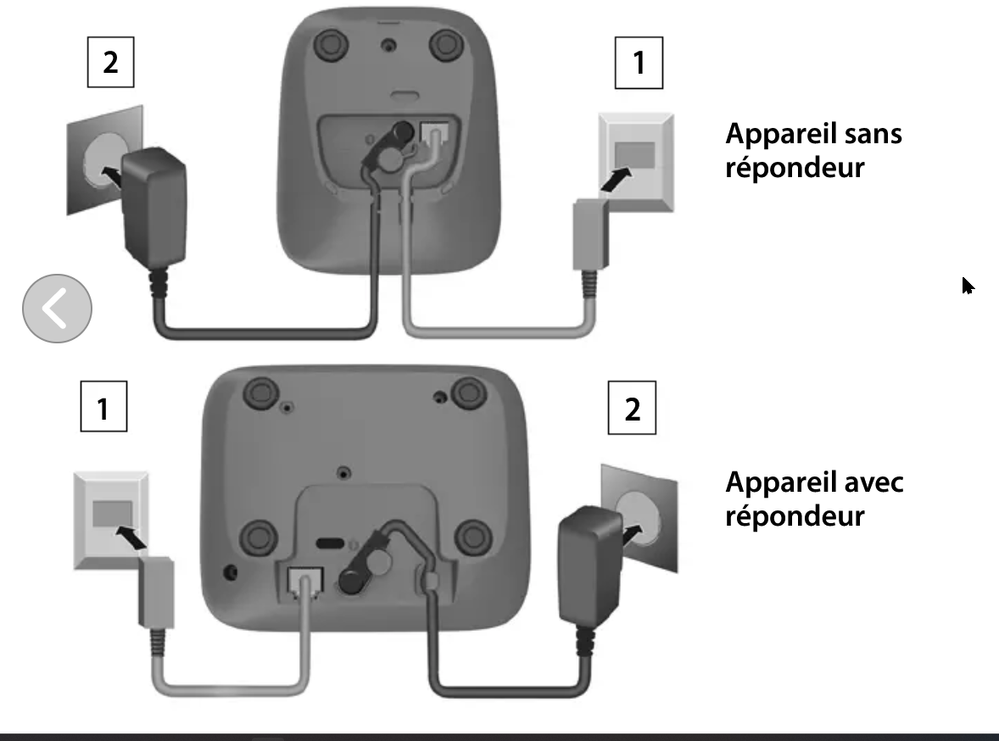 2

1

Appareil sans répondeur

1

2

Appareil avec répondeur