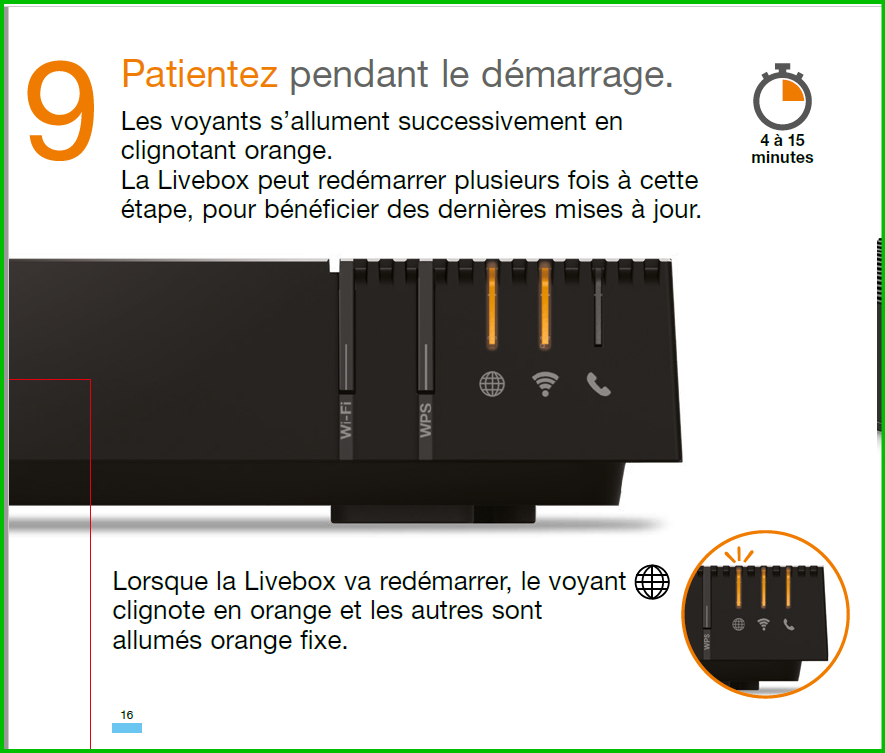 9 Patientez pendant le démarrage.

Les voyants s'allument successivement en clignotant orange.
La Livebox peut redémarrer plusieurs fois à cette étape, pour bénéficier des dernières mises à jour.

4 à 15 minutes

Wi-Fi

WPS

Lorsque la Livebox va redémarrer, le voyant clignote en orange et les autres sont allumés orange fixe.

WPS

16