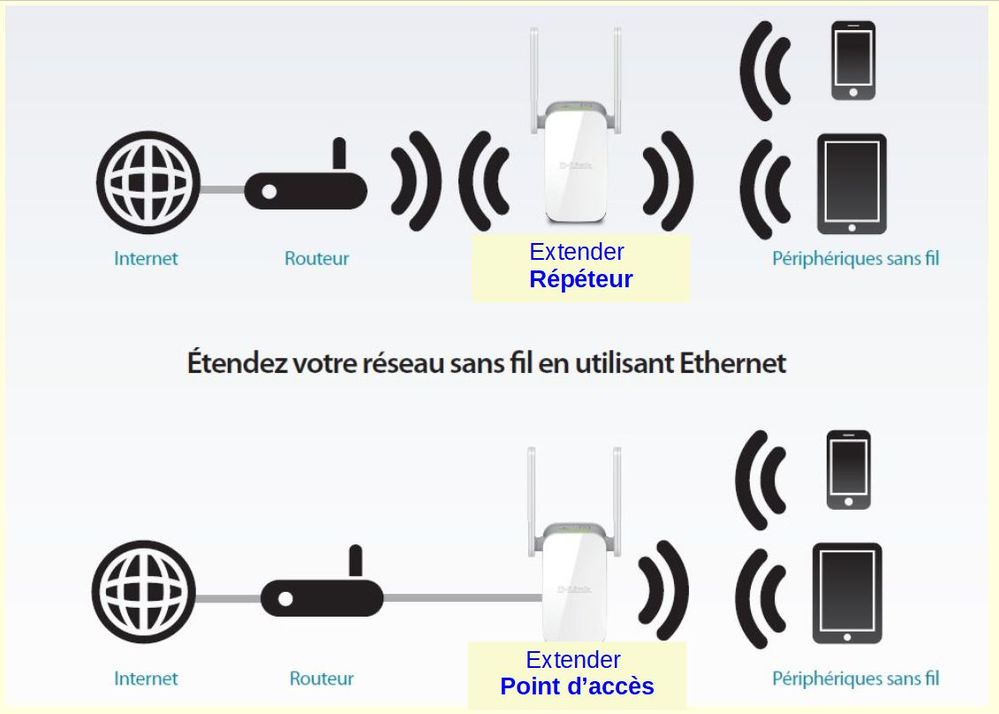 D-Link

Internet

Routeur

Extender
Répéteur

Périphériques sans fil

Étendez votre réseau sans fil en utilisant Ethernet

D-Link

Internet

Routeur

Extender
Point d'accès

Périphériques sans fil