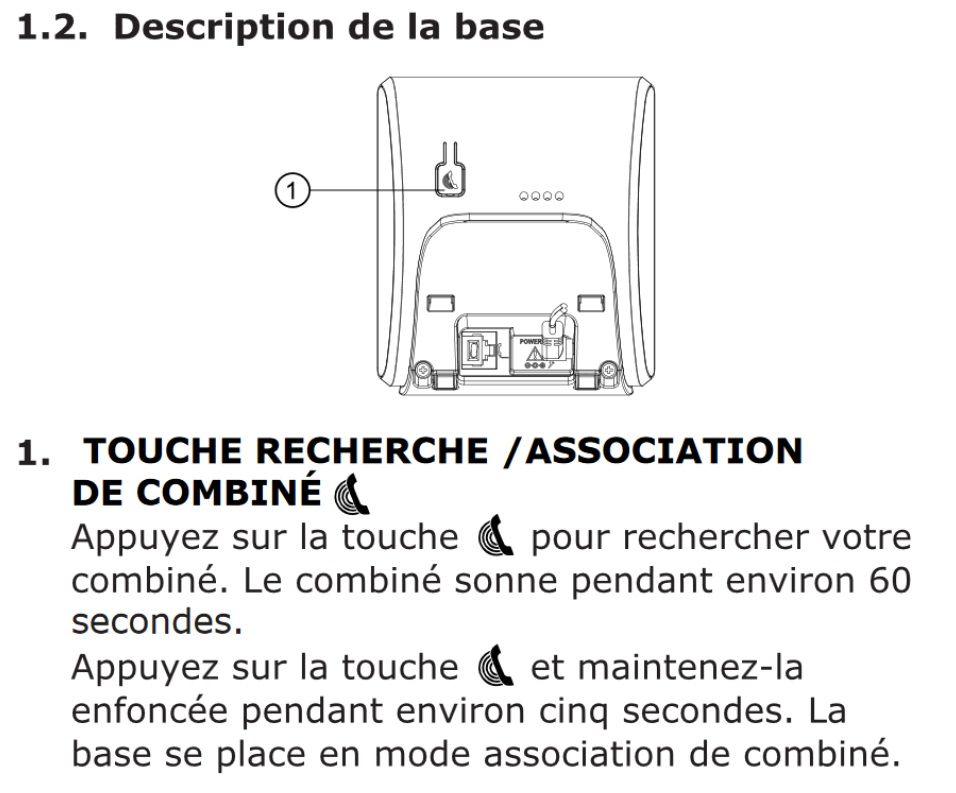 1.2. Description de la base

1

POWER

1. TOUCHE RECHERCHE /ASSOCIATION DE COMBINÉ

Appuyez sur la touche pour rechercher votre combiné. Le combiné sonne pendant environ 60 secondes.

Appuyez sur la touche et maintenez-la enfoncée pendant environ cinq secondes. La base se place en mode association de combiné.