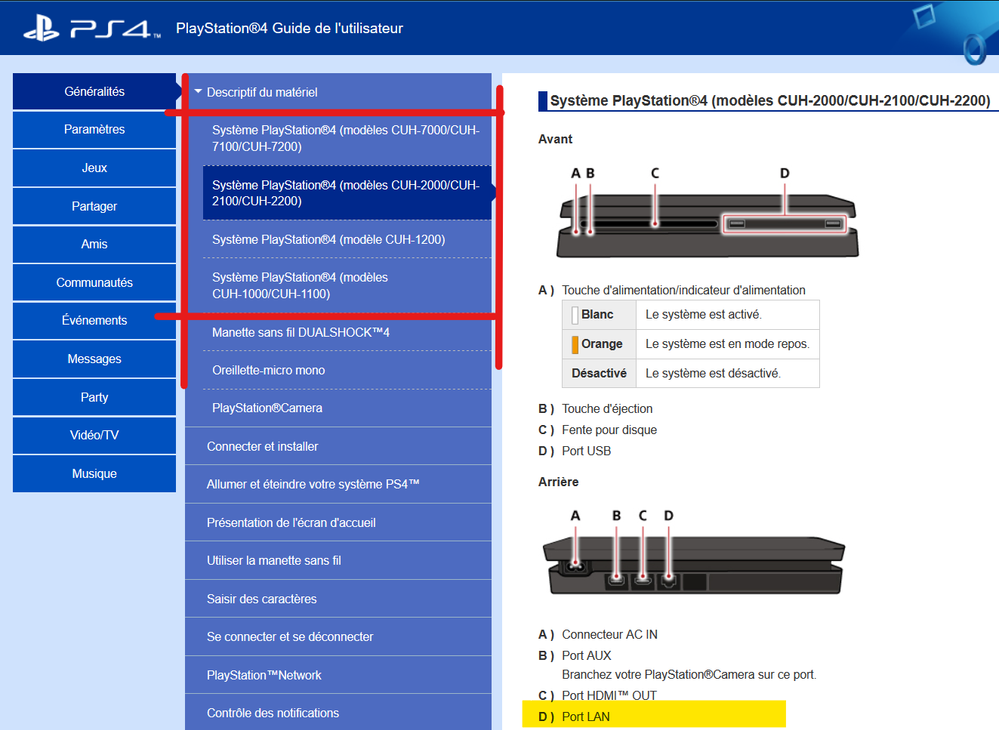 PS4 PlayStation®4 Guide de l'utilisateur

Généralités
Paramètres
Jeux
Partager
Amis
Communautés
Événements
Messages
Party
Vidéo/TV
Musique

Descriptif du matériel
Système PlayStation®4 (modèles CUH-7000/CUH-7100/CUH-7200)
Système PlayStation®4 (modèles CUH-2000/CUH-2100/CUH-2200)
Système PlayStation®4 (modèle CUH-1200)
Système PlayStation®4 (modèles CUH-1000/CUH-1100)
Manette sans fil DUALSHOCK™4
Oreillette-micro mono
PlayStation®Camera
Connecter et installer
Allumer et éteindre votre système PS4™
Présentation de l'écran d'accueil
Utiliser la manette sans fil
Saisir des caractères
Se connecter et se déconnecter
PlayStation™Network
Contrôle des notifications

Système PlayStation®4 (modèles CUH-2000/CUH-2100/CUH-2200)

Avant

A B C D

A ) Touche d'alimentation/indicateur d'alimentation

| Blanc | Le système est activé. |
|---|---|
| Orange | Le système est en mode repos. |
| Désactivé | Le système est désactivé. |

B ) Touche d'éjection
C ) Fente pour disque
D ) Port USB

Arrière

A B C D

A ) Connecteur AC IN
B ) Port AUX
Branchez votre PlayStation®Camera sur ce port.
C ) Port HDMI™ OUT
D ) Port LAN