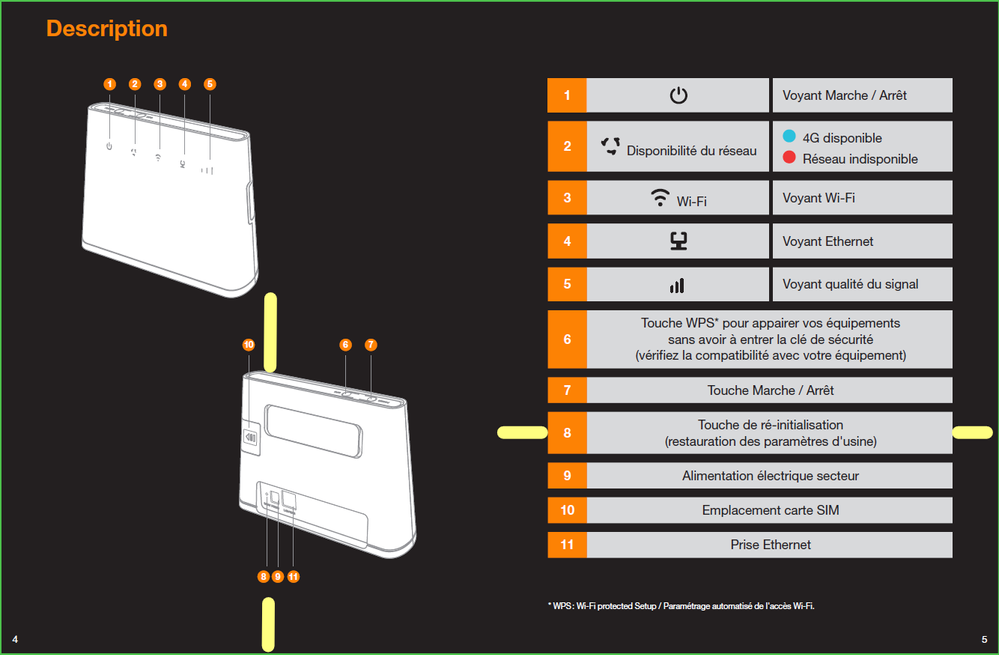 Description

1 2 3 4 5

10 6 7

8 9 11

| 1 | | Voyant Marche / Arrêt |
|---|---|---|
| 2 | Disponibilité du réseau | 4G disponible Réseau indisponible |
| 3 | Wi-Fi | Voyant Wi-Fi |
| 4 | | Voyant Ethernet |
| 5 | | Voyant qualité du signal |
| 6 | Touche WPS* pour appairer vos équipements sans avoir à entrer la clé de sécurité (vérifiez la compatibilité avec votre équipement) | |
| 7 | Touche Marche / Arrêt | |
| 8 | Touche de ré-initialisation (restauration des paramètres d'usine) | |
| 9 | Alimentation électrique secteur | |
| 10 | Emplacement carte SIM | |
| 11 | Prise Ethernet | |

* WPS : Wi-Fi protected Setup / Paramétrage automatisé de l'accès Wi-Fi.

4

5