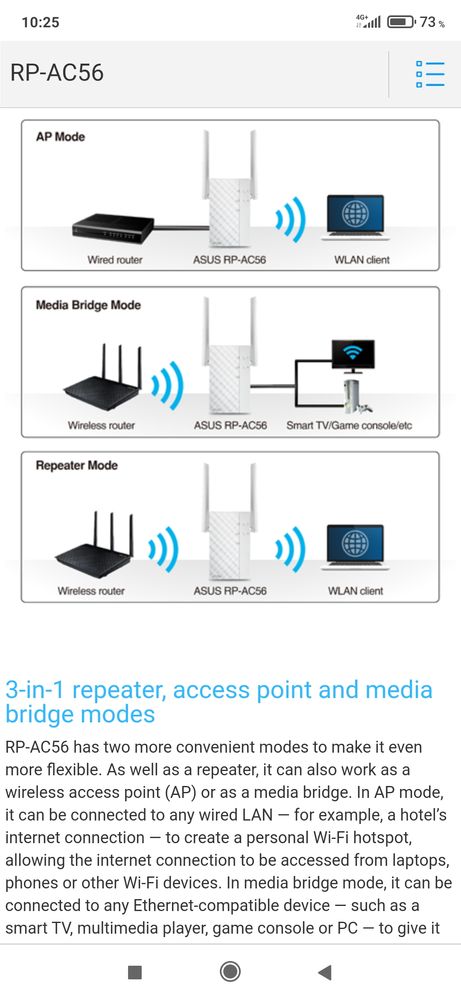 10:25
4G+ 73 %

RP-AC56

AP Mode
Wired router
ASUS RP-AC56
WLAN client

Media Bridge Mode
Wireless router
ASUS RP-AC56
Smart TV/Game console/etc

Repeater Mode
Wireless router
ASUS RP-AC56
WLAN client

3-in-1 repeater, access point and media bridge modes

RP-AC56 has two more convenient modes to make it even more flexible. As well as a repeater, it can also work as a wireless access point (AP) or as a media bridge. In AP mode, it can be connected to any wired LAN — for example, a hotel's internet connection — to create a personal Wi-Fi hotspot, allowing the internet connection to be accessed from laptops, phones or other Wi-Fi devices. In media bridge mode, it can be connected to any Ethernet-compatible device — such as a smart TV, multimedia player, game console or PC — to give it