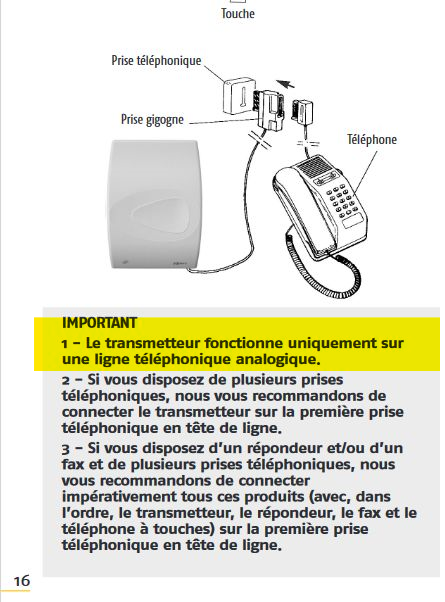 Touche

Prise téléphonique

Prise gigogne

Téléphone

IMPORTANT
1 – Le transmetteur fonctionne uniquement sur une ligne téléphonique analogique.
2 – Si vous disposez de plusieurs prises téléphoniques, nous vous recommandons de connecter le transmetteur sur la première prise téléphonique en tête de ligne.
3 – Si vous disposez d'un répondeur et/ou d'un fax et de plusieurs prises téléphoniques, nous vous recommandons de connecter impérativement tous ces produits (avec, dans l'ordre, le transmetteur, le répondeur, le fax et le téléphone à touches) sur la première prise téléphonique en tête de ligne.

16