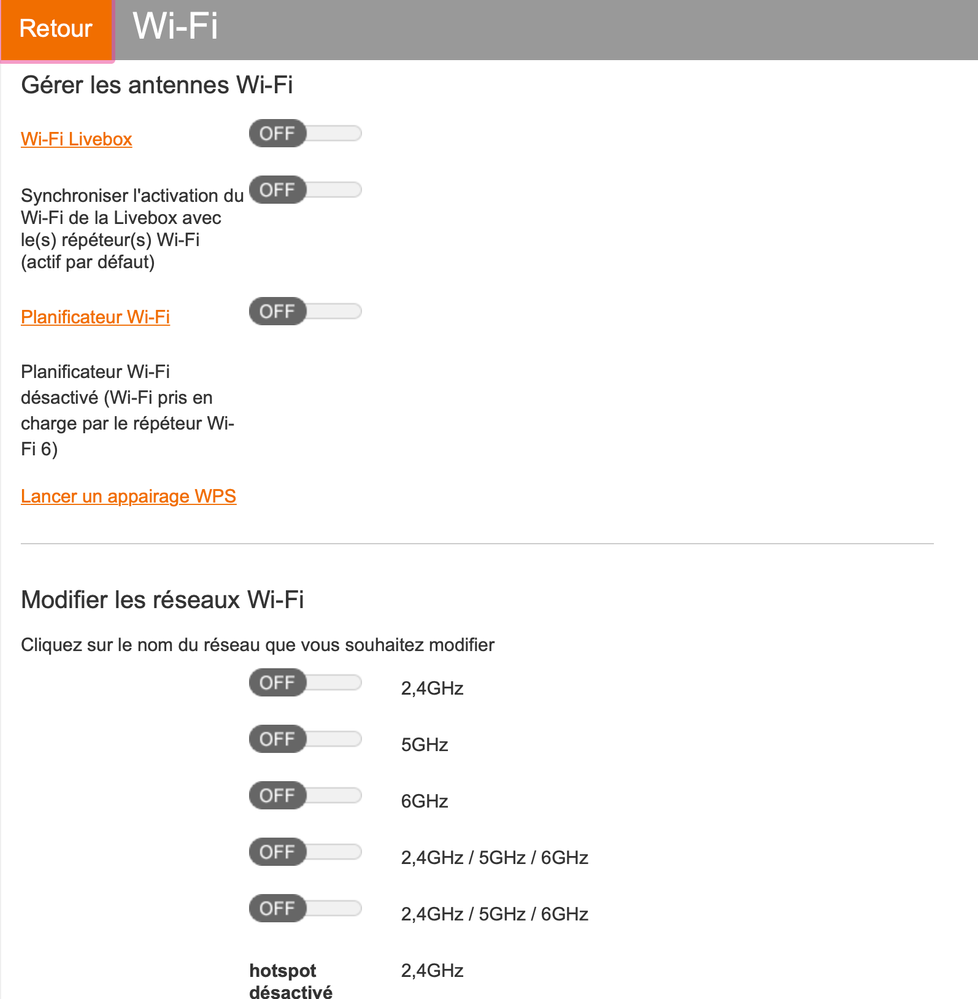 Retour Wi-Fi

Gérer les antennes Wi-Fi

Wi-Fi Livebox OFF

Synchroniser l'activation du Wi-Fi de la Livebox avec le(s) répéteur(s) Wi-Fi (actif par défaut) OFF

Planificateur Wi-Fi OFF

Planificateur Wi-Fi désactivé (Wi-Fi pris en charge par le répéteur Wi-Fi 6)

Lancer un appairage WPS

Modifier les réseaux Wi-Fi

Cliquez sur le nom du réseau que vous souhaitez modifier

OFF 2,4GHz

OFF 5GHz

OFF 6GHz

OFF 2,4GHz / 5GHz / 6GHz

OFF 2,4GHz / 5GHz / 6GHz

hotspot désactivé 2,4GHz